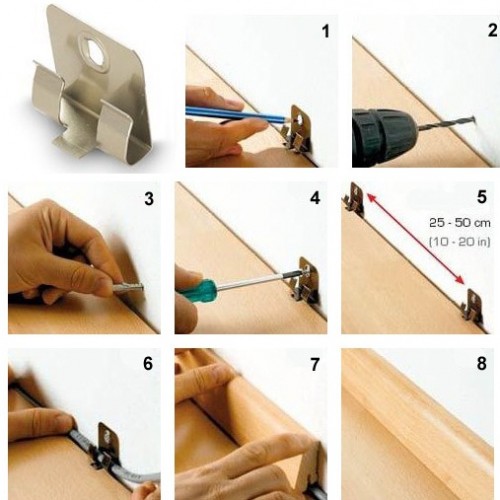 1

2

3

4

5

25 - 50 cm
(10 - 20 in)

6

7

8